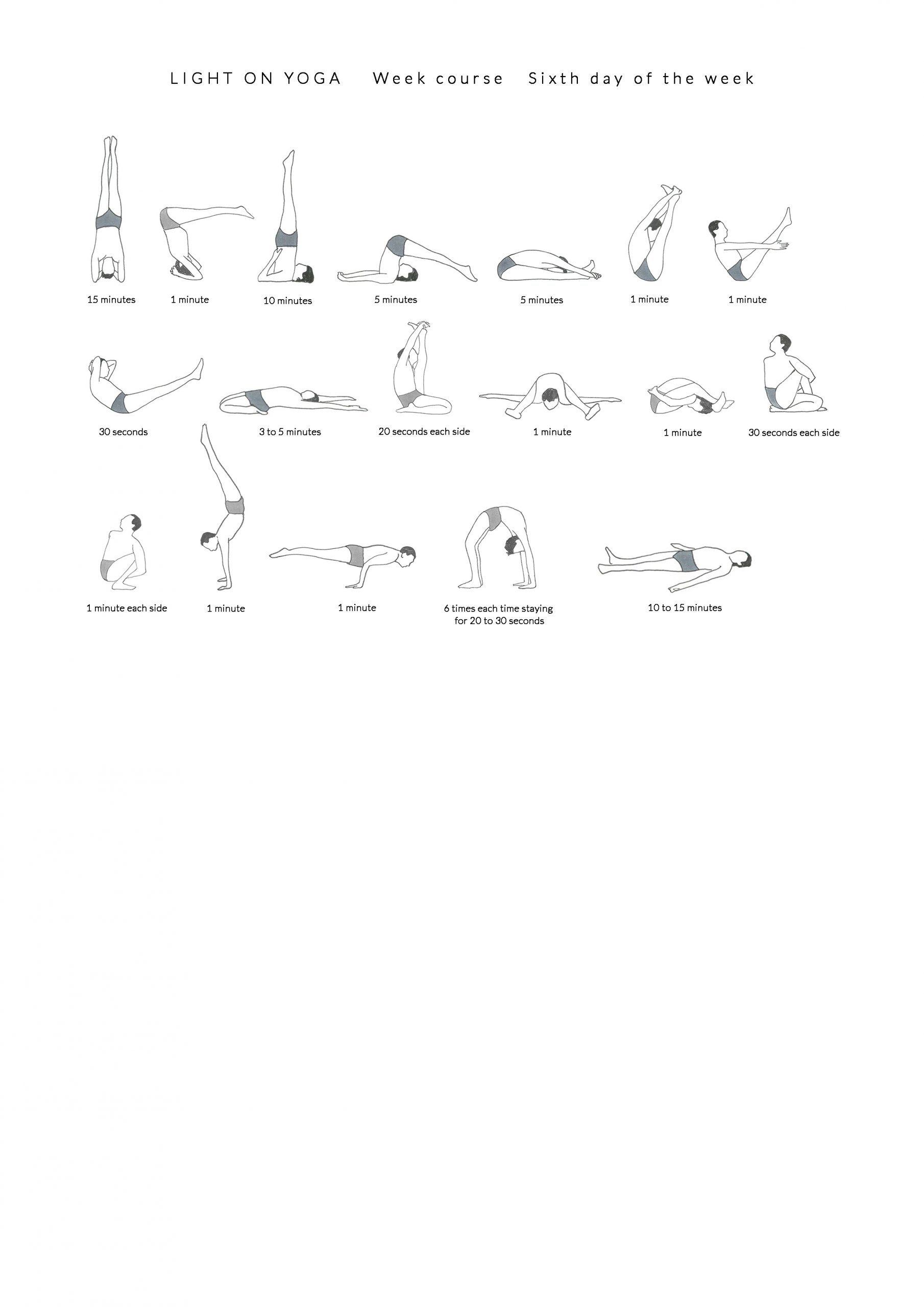 LIGHT ON YOGA Week course Sixth day of the week

15 minutes 1 minute 10 minutes 5 minutes 5 minutes 1 minute 1 minute

30 seconds 3 to 5 minutes 20 seconds each side 1 minute 1 minute 30 seconds each side

1 minute each side 1 minute 1 minute 6 times each time staying for 20 to 30 seconds 10 to 15 minutes