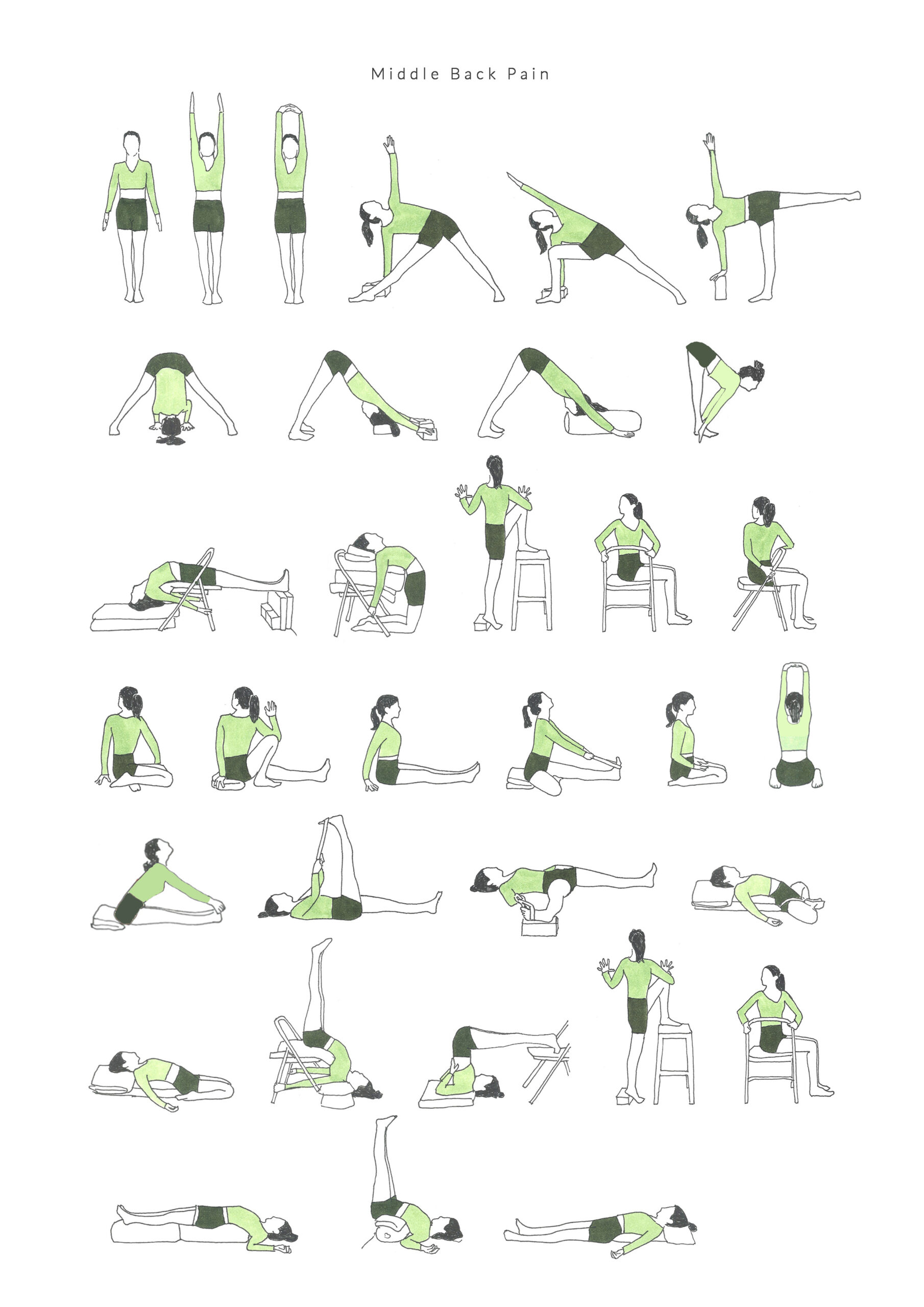 Middle Back Pain