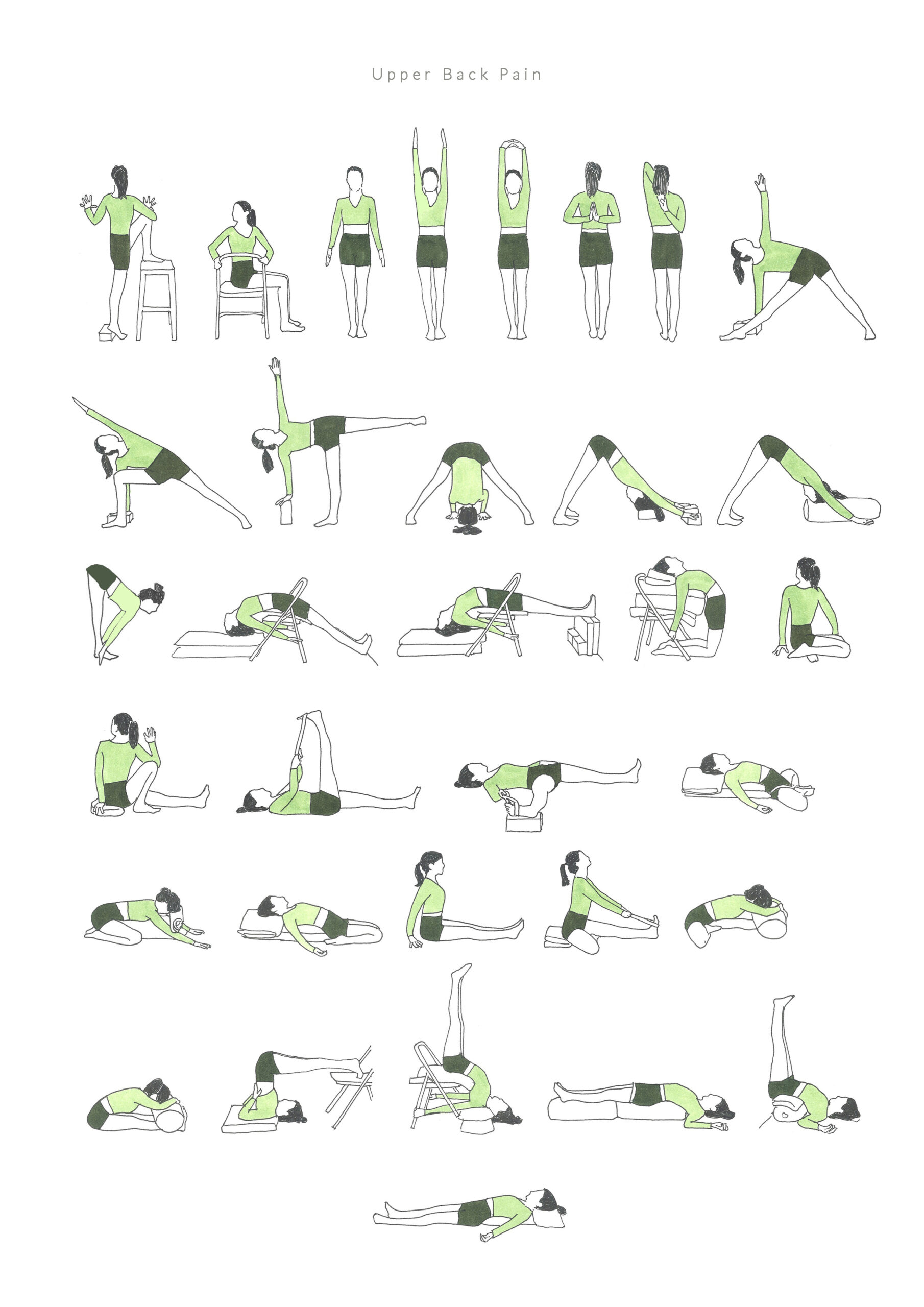 Upper Back Pain