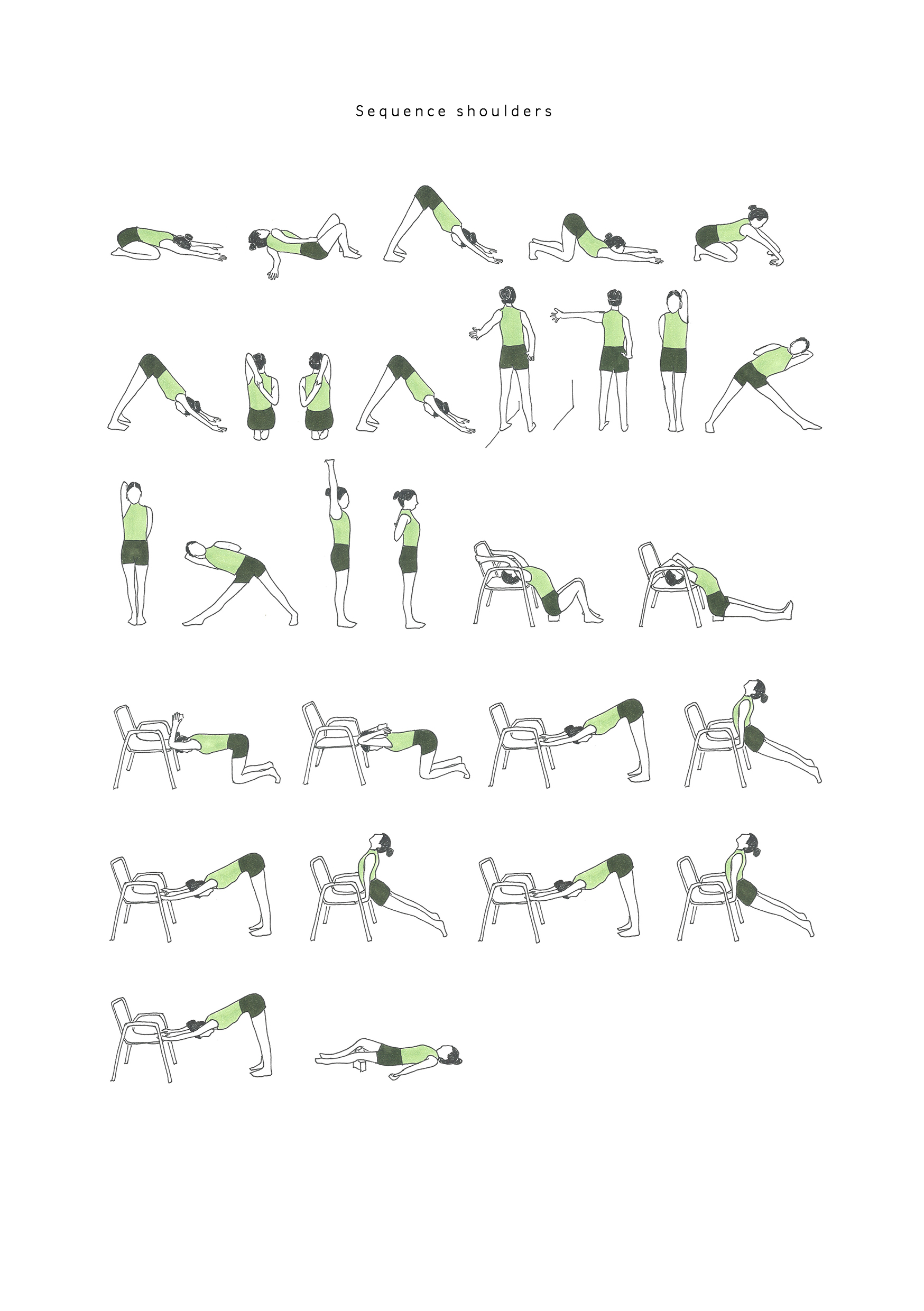 Sequence shoulders