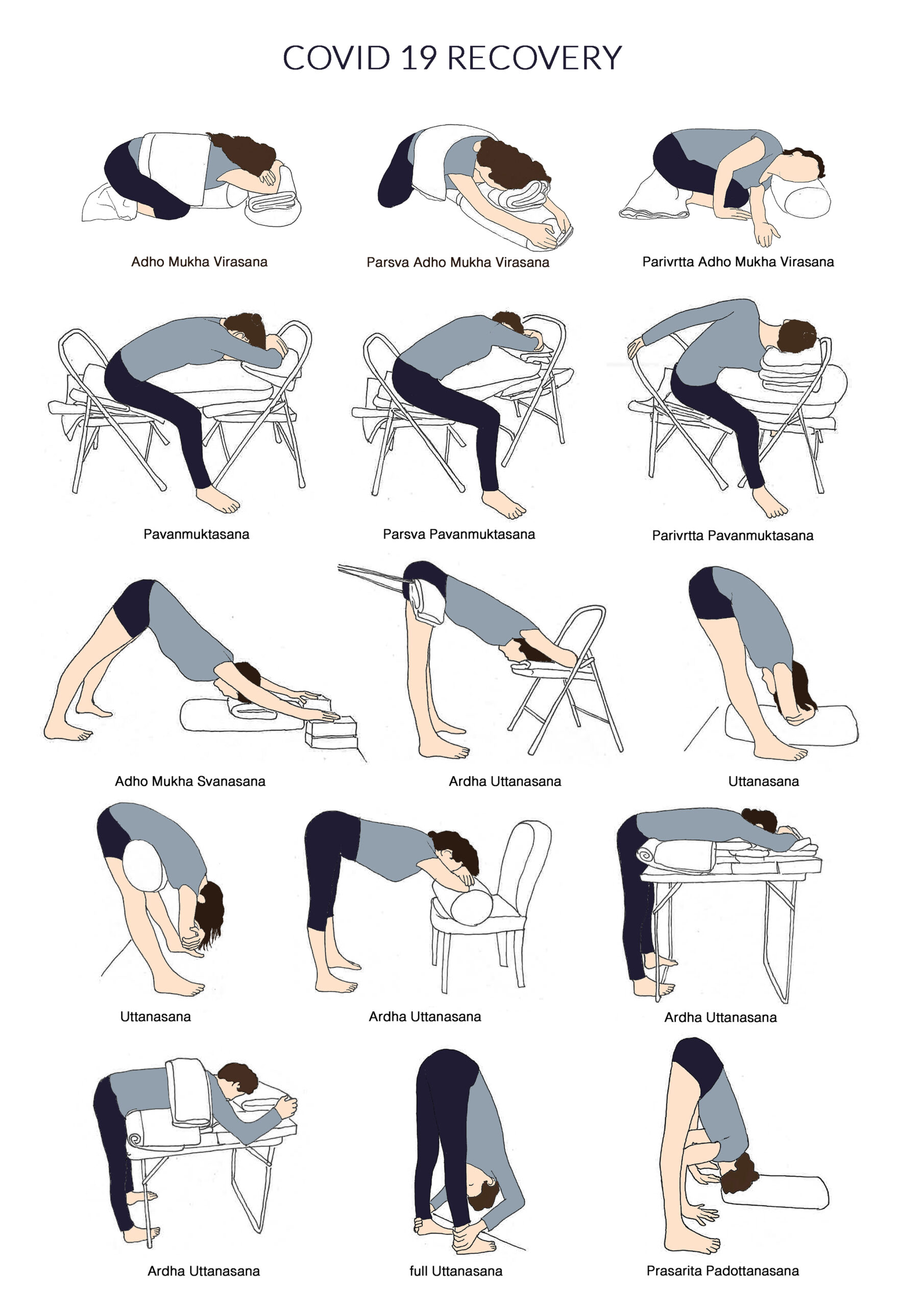 COVID 19 RECOVERY

Adho Mukha Virasana

Parsva Adho Mukha Virasana

Parivrtta Adho Mukha Virasana

Pavanmuktasana

Parsva Pavanmuktasana

Parivrtta Pavanmuktasana

Adho Mukha Svanasana

Ardha Uttanasana

Uttanasana

Uttanasana

Ardha Uttanasana

Ardha Uttanasana

Ardha Uttanasana

full Uttanasana

Prasarita Padottanasana