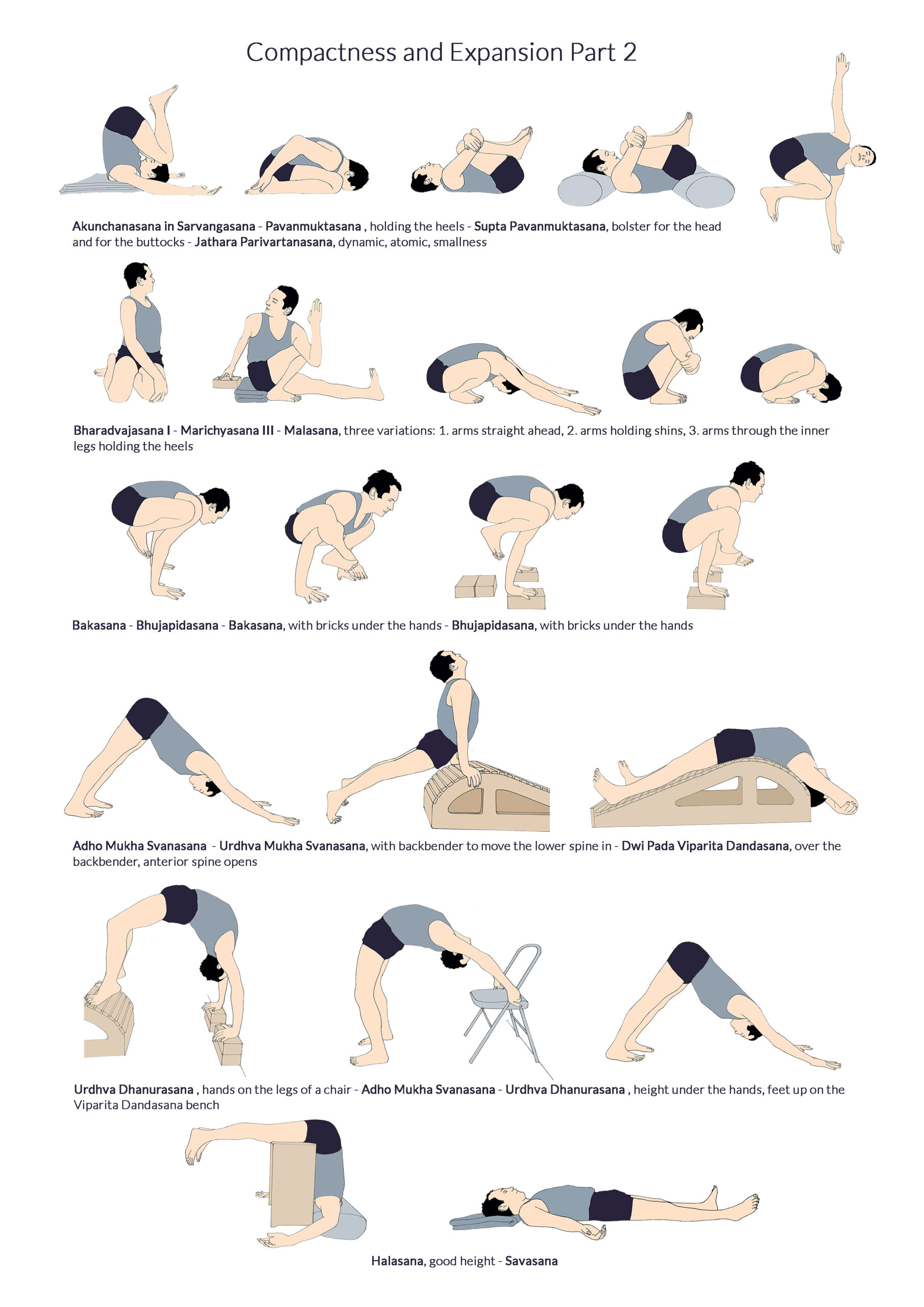 Compactness and Expansion Part 2

Akunchanasana in Sarvangasana - Pavanmuktasana , holding the heels - Supta Pavanmuktasana, bolster for the head and for the buttocks - Jathara Parivartanasana, dynamic, atomic, smallness

Bharadvajasana I - Marichyasana III - Malasana, three variations: 1. arms straight ahead, 2. arms holding shins, 3. arms through the inner legs holding the heels

Bakasana - Bhujapidasana - Bakasana, with bricks under the hands - Bhujapidasana, with bricks under the hands

Adho Mukha Svanasana - Urdhva Mukha Svanasana, with backbender to move the lower spine in - Dwi Pada Viparita Dandasana, over the backbender, anterior spine opens

Urdhva Dhanurasana , hands on the legs of a chair - Adho Mukha Svanasana - Urdhva Dhanurasana , height under the hands, feet up on the Viparita Dandasana bench

Halasana, good height - Savasana