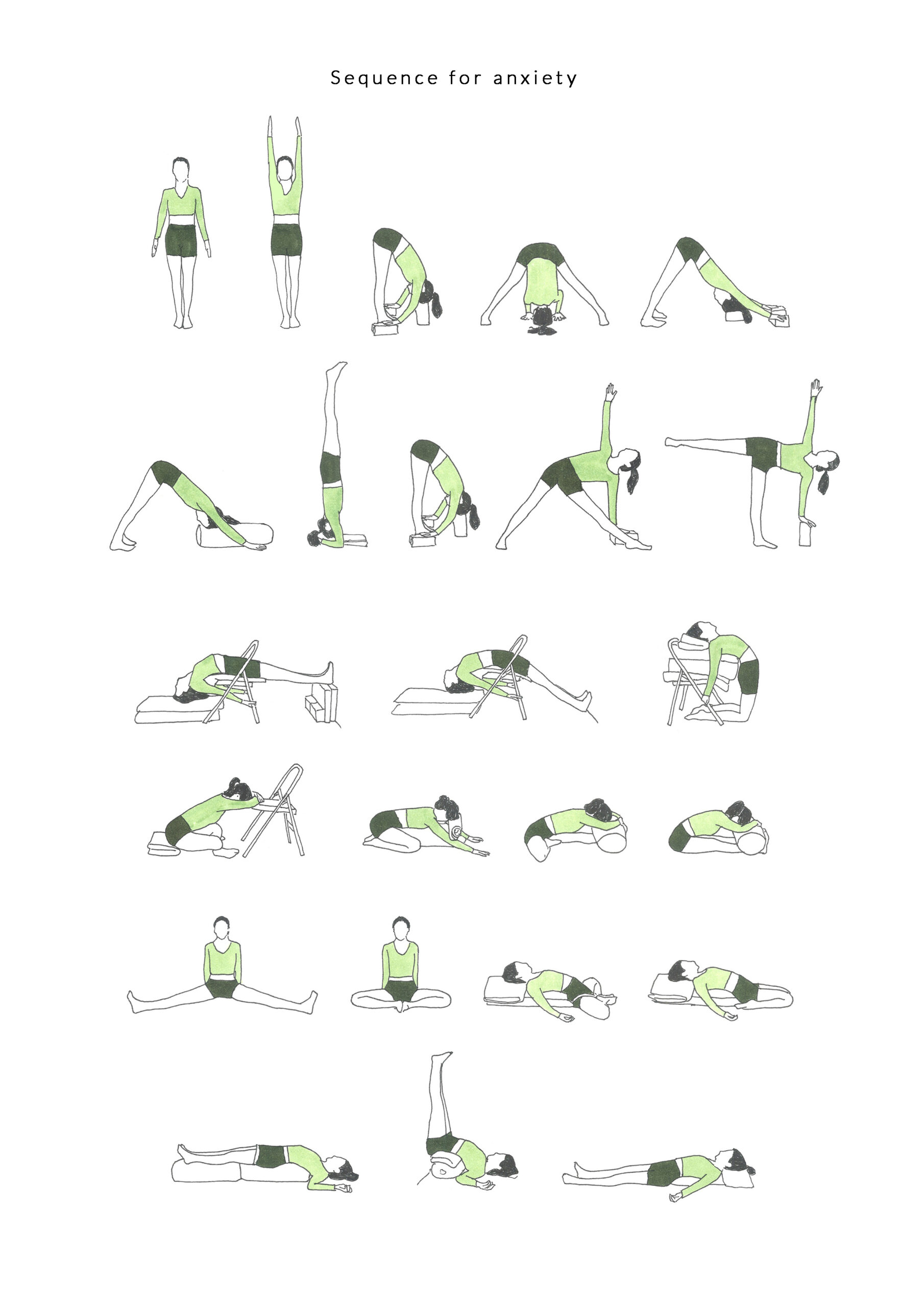 Sequence for anxiety