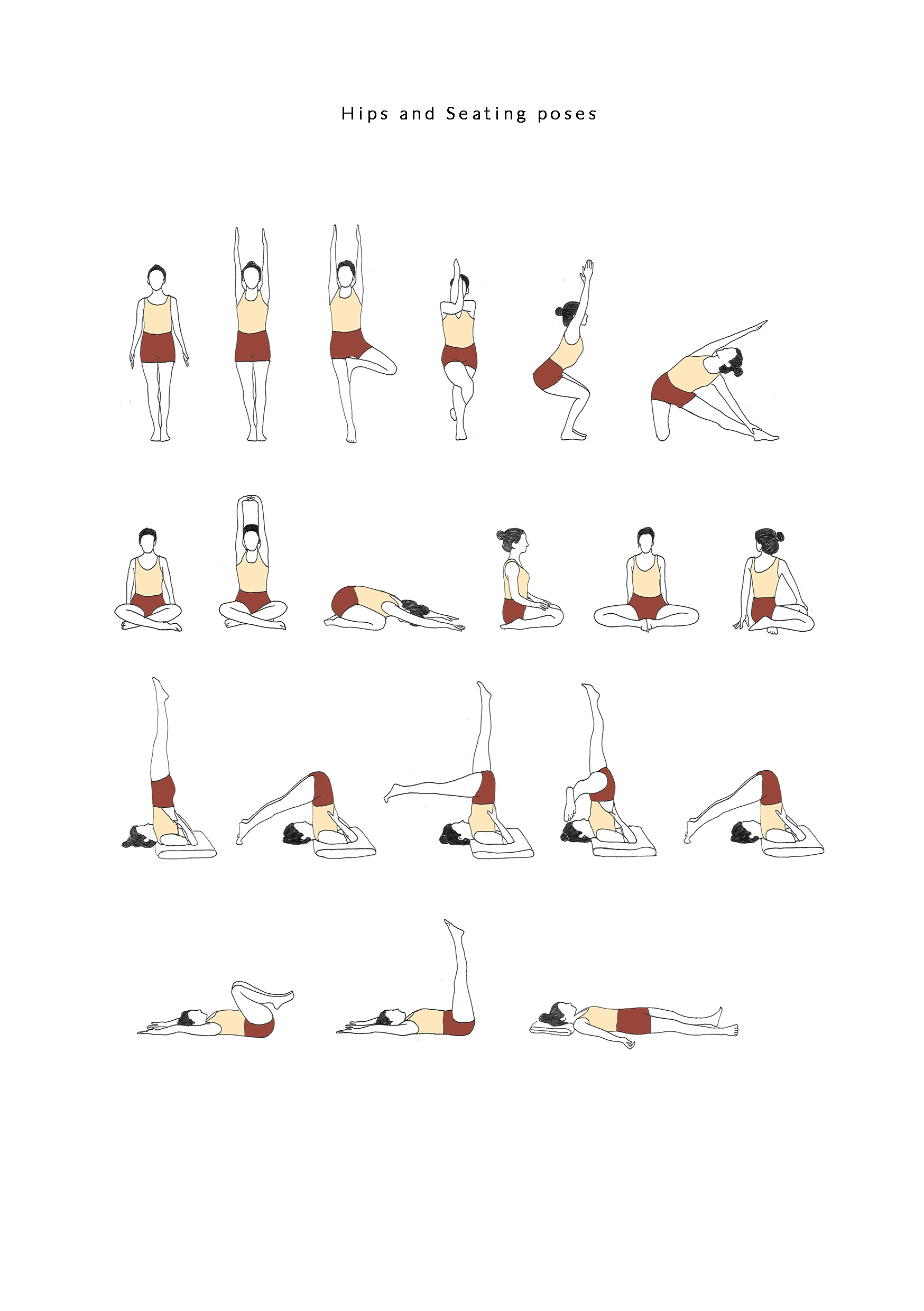 Hips and Seating poses