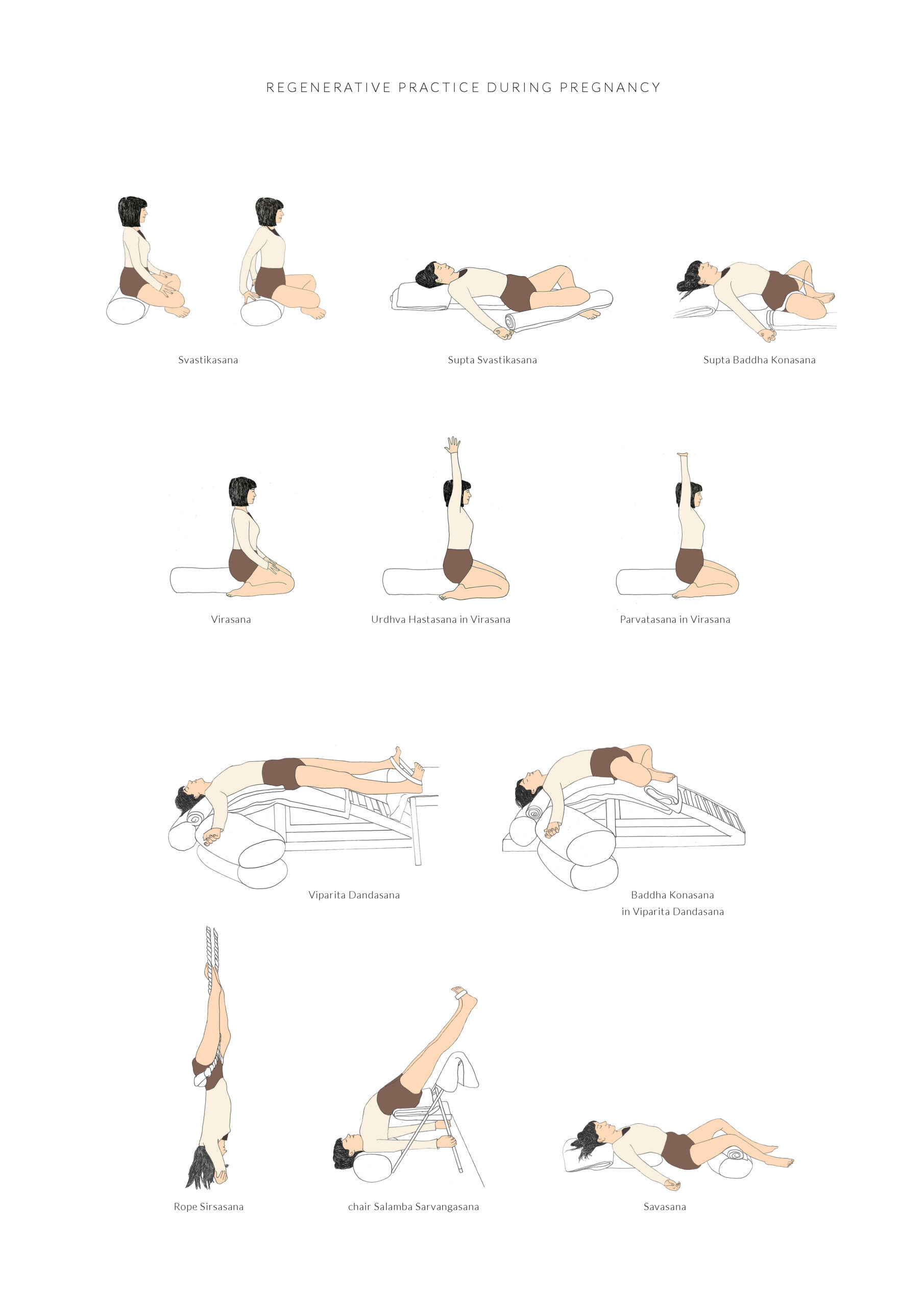 REGENERATIVE PRACTICE DURING PREGNANCY

Svastikasana

Supta Svastikasana

Supta Baddha Konasana

Virasana

Urdhva Hastasana in Virasana

Parvatasana in Virasana

Viparita Dandasana

Baddha Konasana
in Viparita Dandasana

Rope Sirsasana

chair Salamba Sarvangasana

Savasana